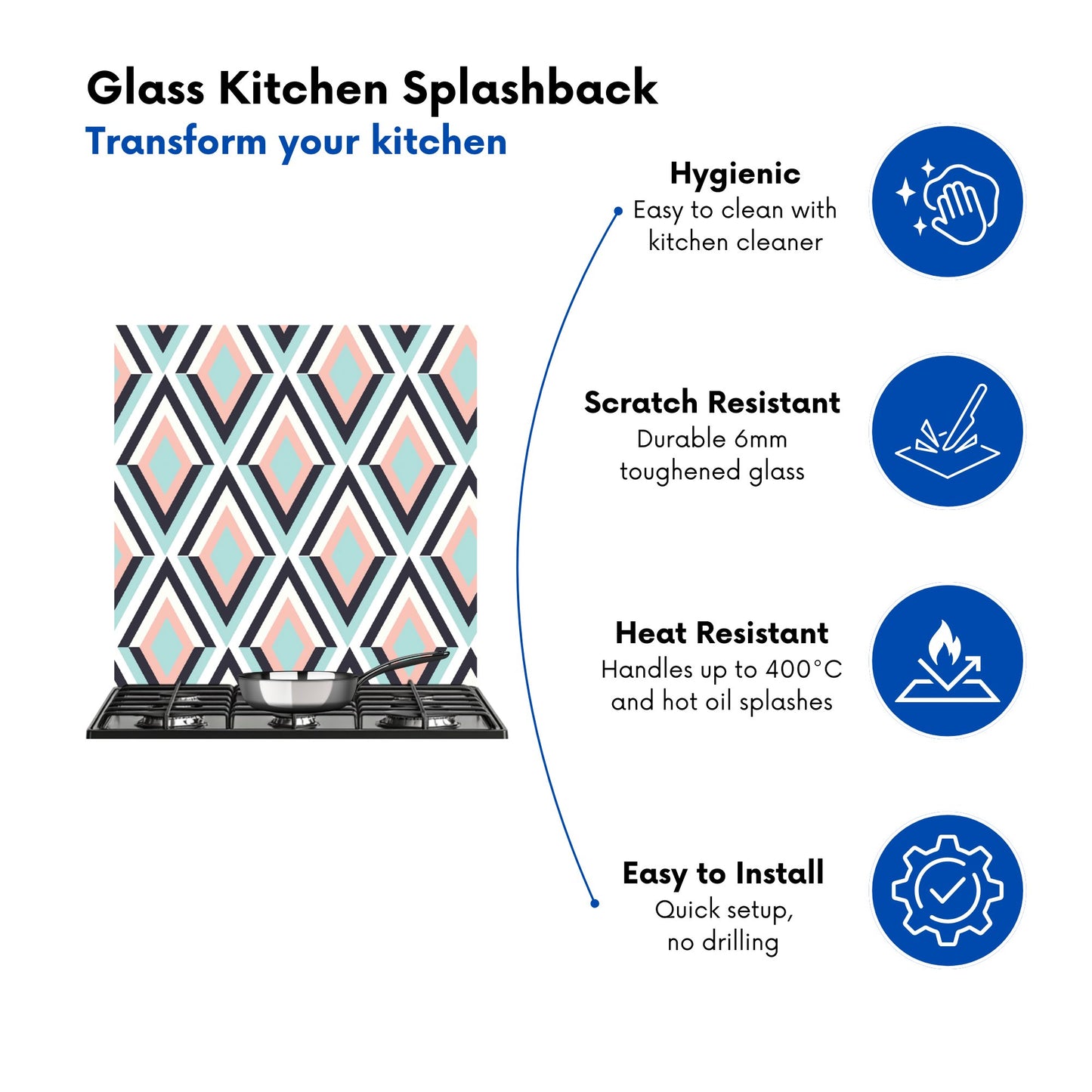 Glass Kitchen Splashback
Transform your kitchen

Hygienic
Easy to clean with kitchen cleaner

Scratch Resistant
Durable 6mm toughened glass

Heat Resistant
Handles up to 400°C and hot oil splashes

Easy to Install
Quick setup, no drilling