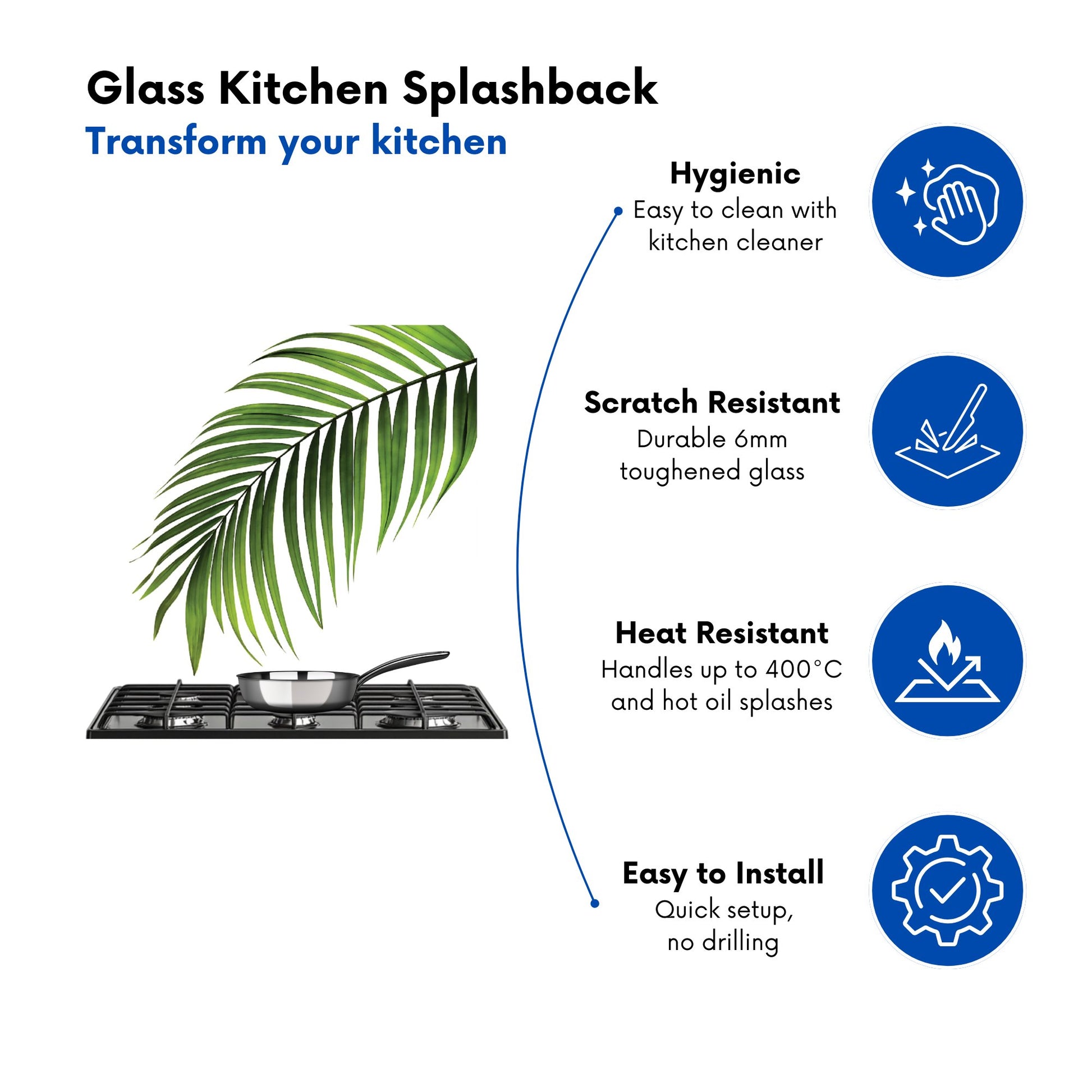 Glass Kitchen Splashback
Transform your kitchen

Hygienic
Easy to clean with kitchen cleaner

Scratch Resistant
Durable 6mm toughened glass

Heat Resistant
Handles up to 400°C and hot oil splashes

Easy to Install
Quick setup, no drilling