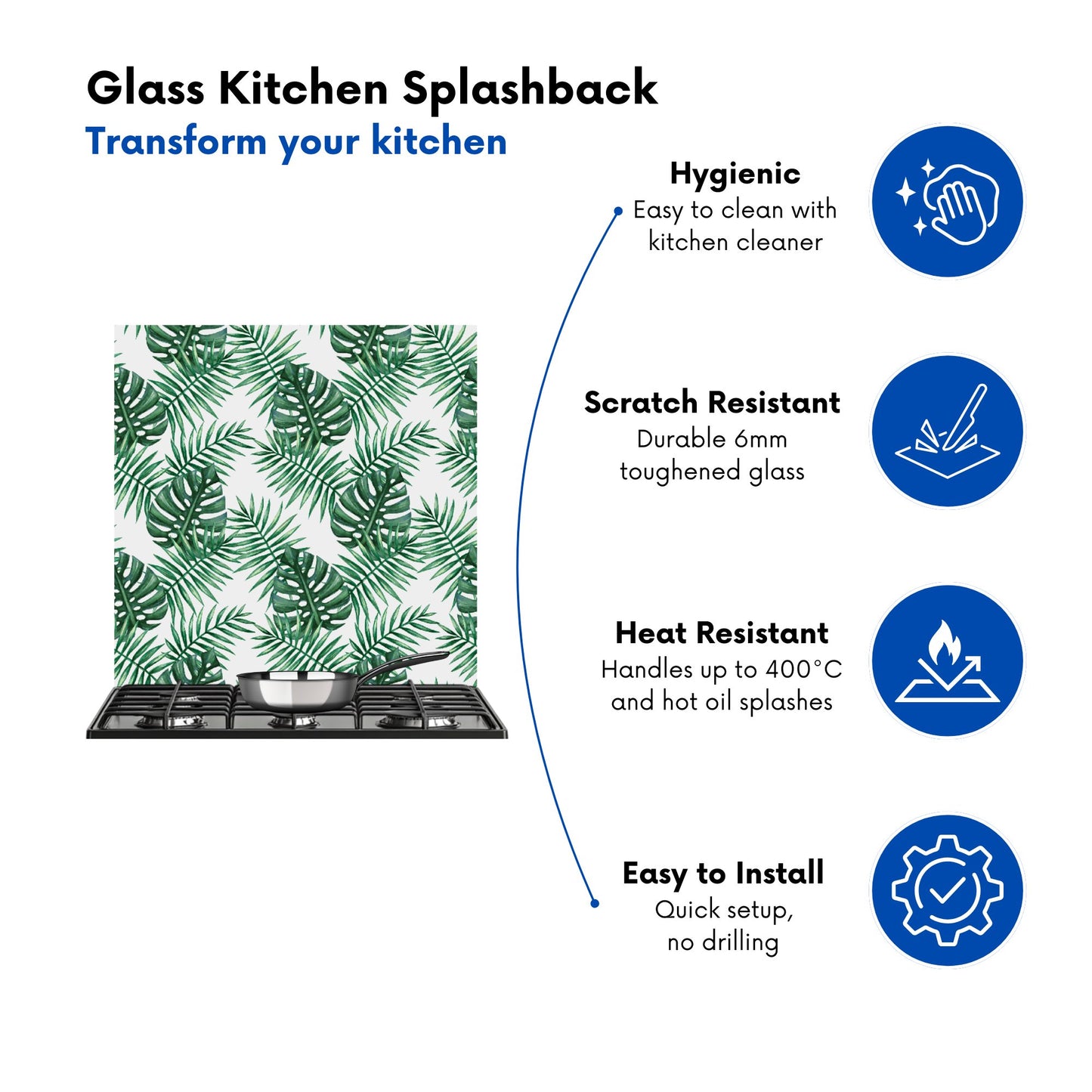 Glass Kitchen Splashback
Transform your kitchen

Hygienic
Easy to clean with kitchen cleaner

Scratch Resistant
Durable 6mm toughened glass

Heat Resistant
Handles up to 400°C and hot oil splashes

Easy to Install
Quick setup, no drilling