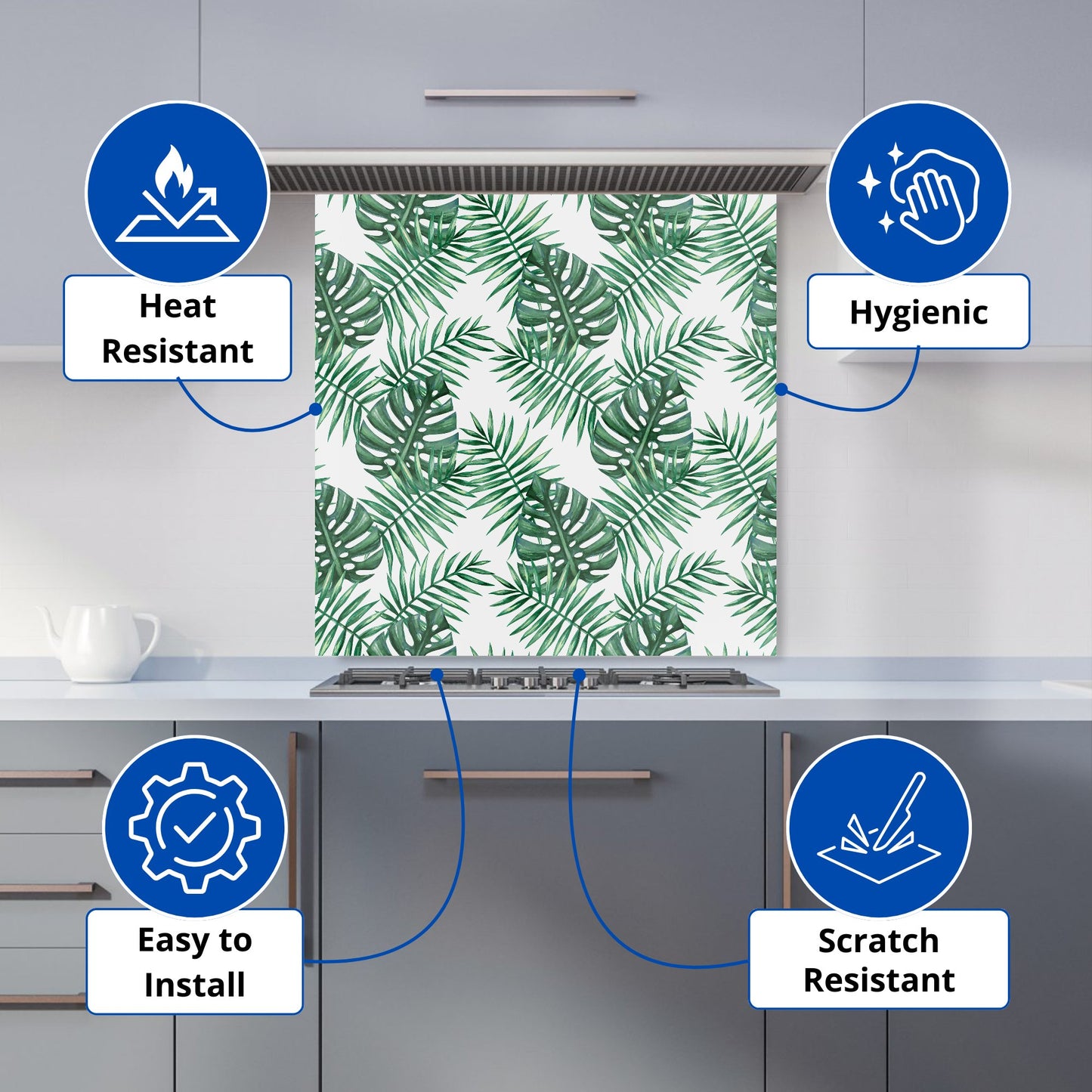 Heat Resistant

Hygienic

Easy to Install

Scratch Resistant