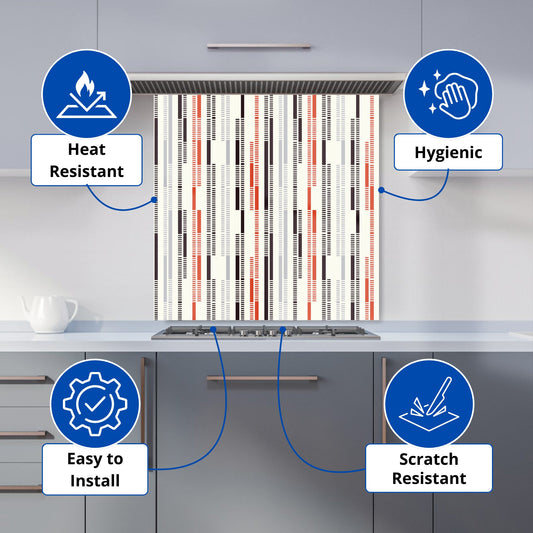 Heat Resistant

Hygienic

Easy to Install

Scratch Resistant