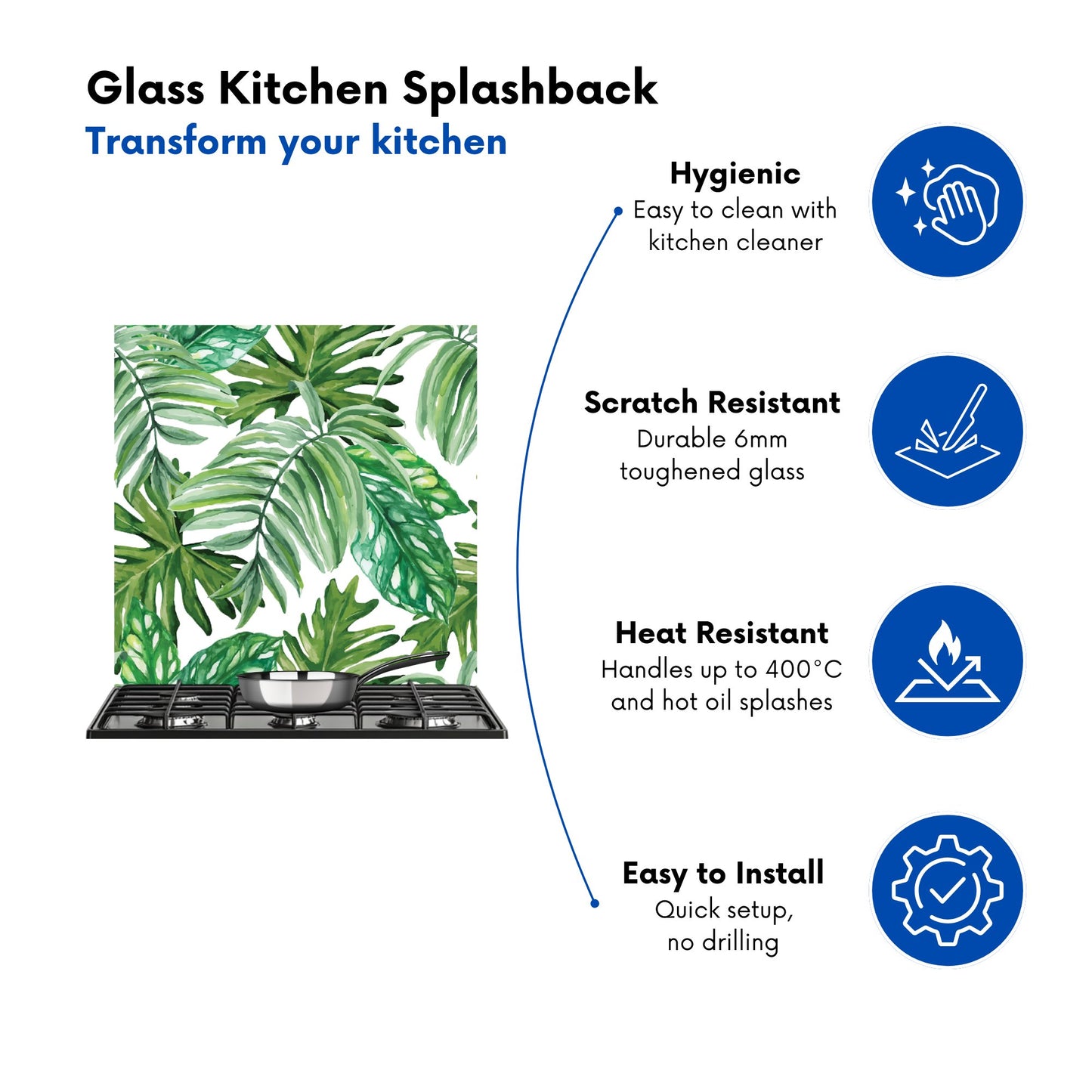 Glass Kitchen Splashback
Transform your kitchen

Hygienic
Easy to clean with kitchen cleaner

Scratch Resistant
Durable 6mm toughened glass

Heat Resistant
Handles up to 400°C and hot oil splashes

Easy to Install
Quick setup, no drilling