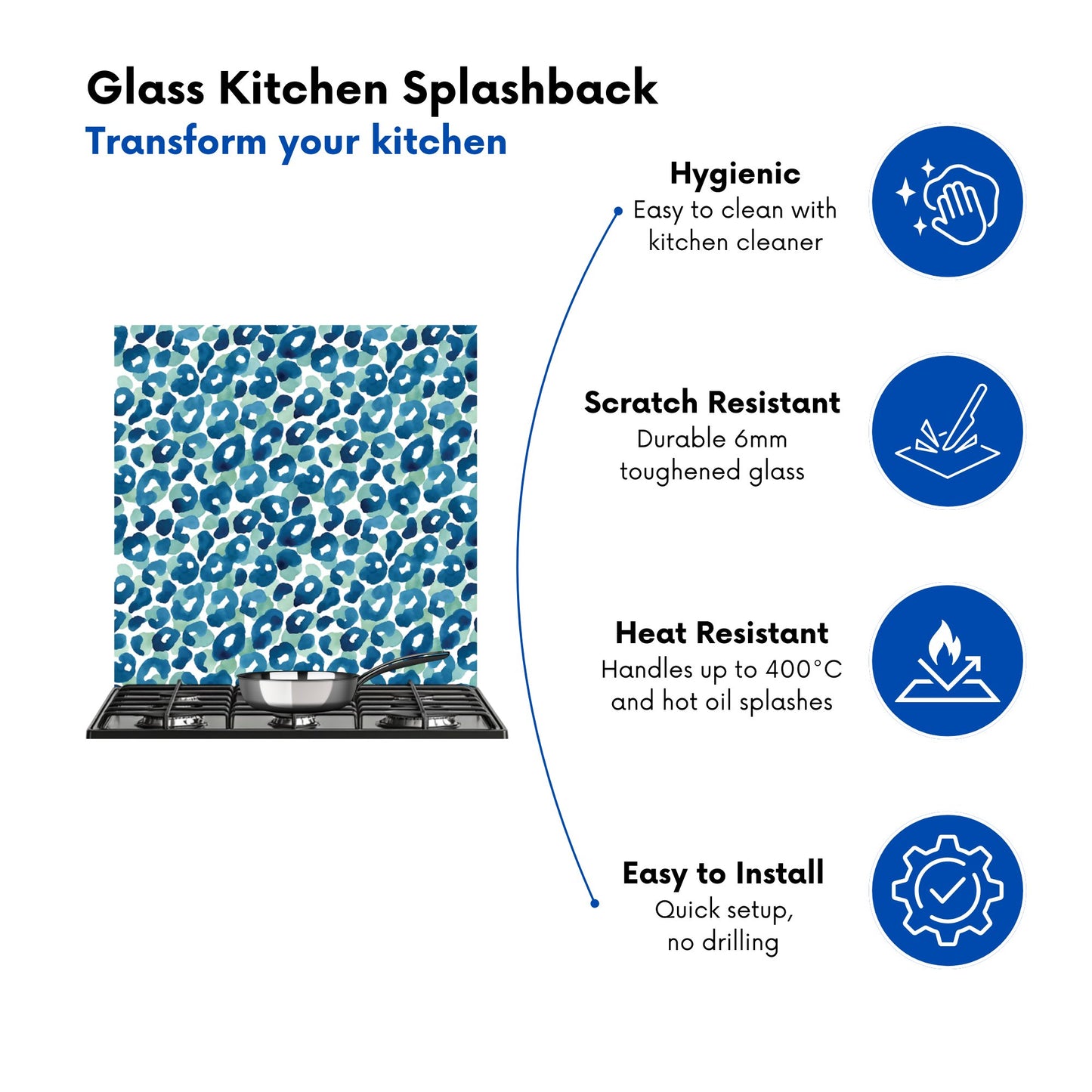 Glass Kitchen Splashback
Transform your kitchen

Hygienic
Easy to clean with kitchen cleaner

Scratch Resistant
Durable 6mm toughened glass

Heat Resistant
Handles up to 400°C and hot oil splashes

Easy to Install
Quick setup, no drilling