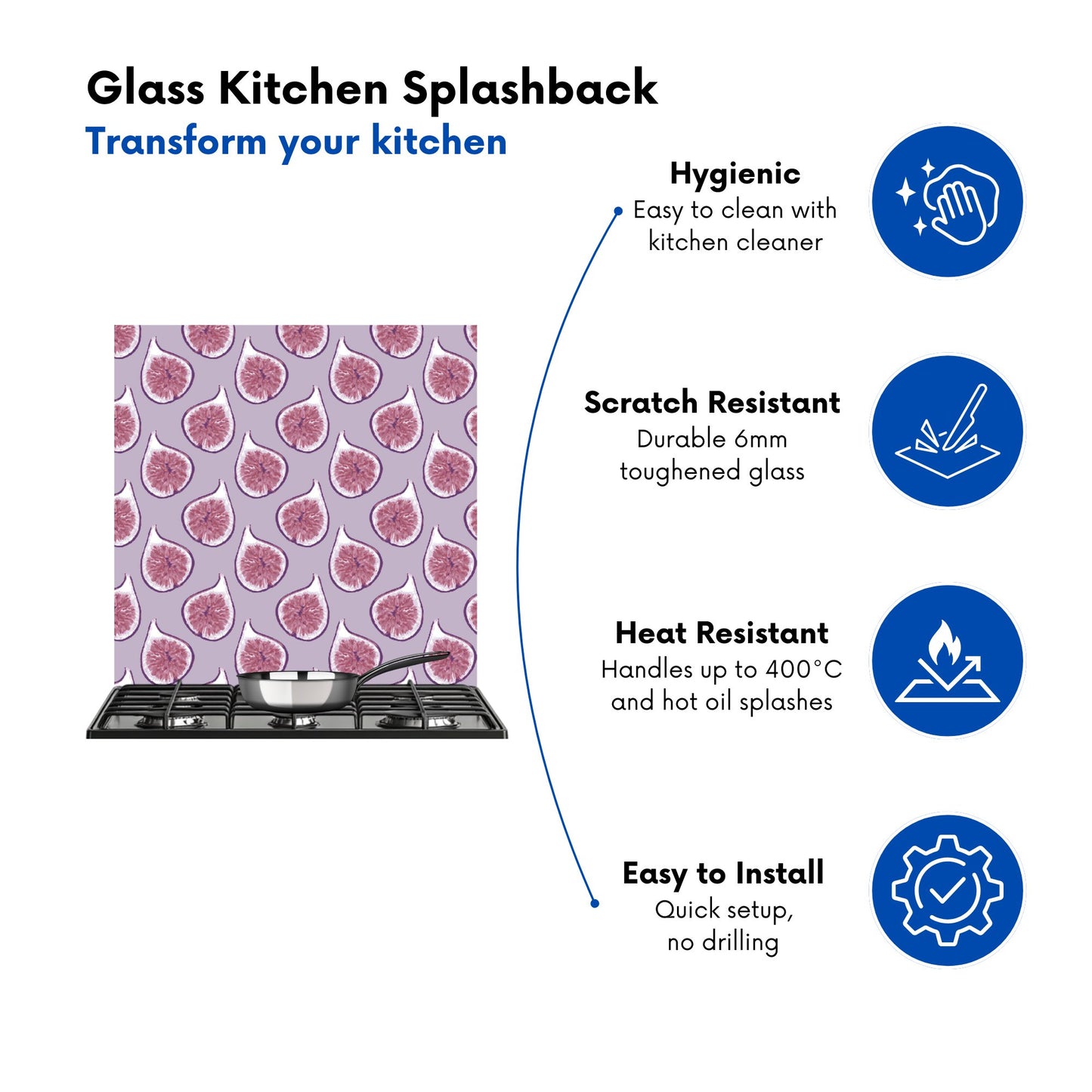 Glass Kitchen Splashback
Transform your kitchen

Hygienic
Easy to clean with kitchen cleaner

Scratch Resistant
Durable 6mm toughened glass

Heat Resistant
Handles up to 400°C and hot oil splashes

Easy to Install
Quick setup, no drilling