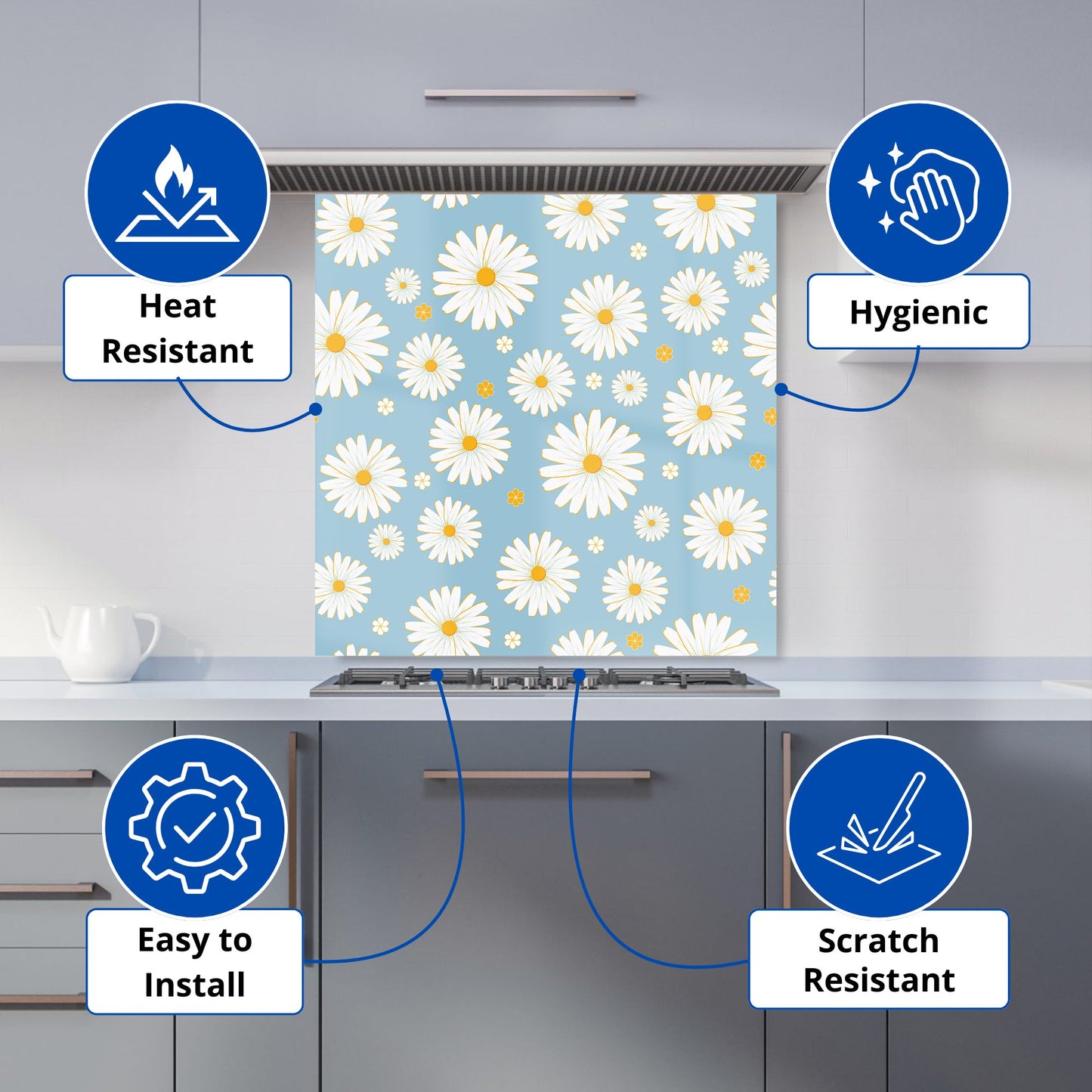 Heat Resistant

Hygienic

Easy to Install

Scratch Resistant