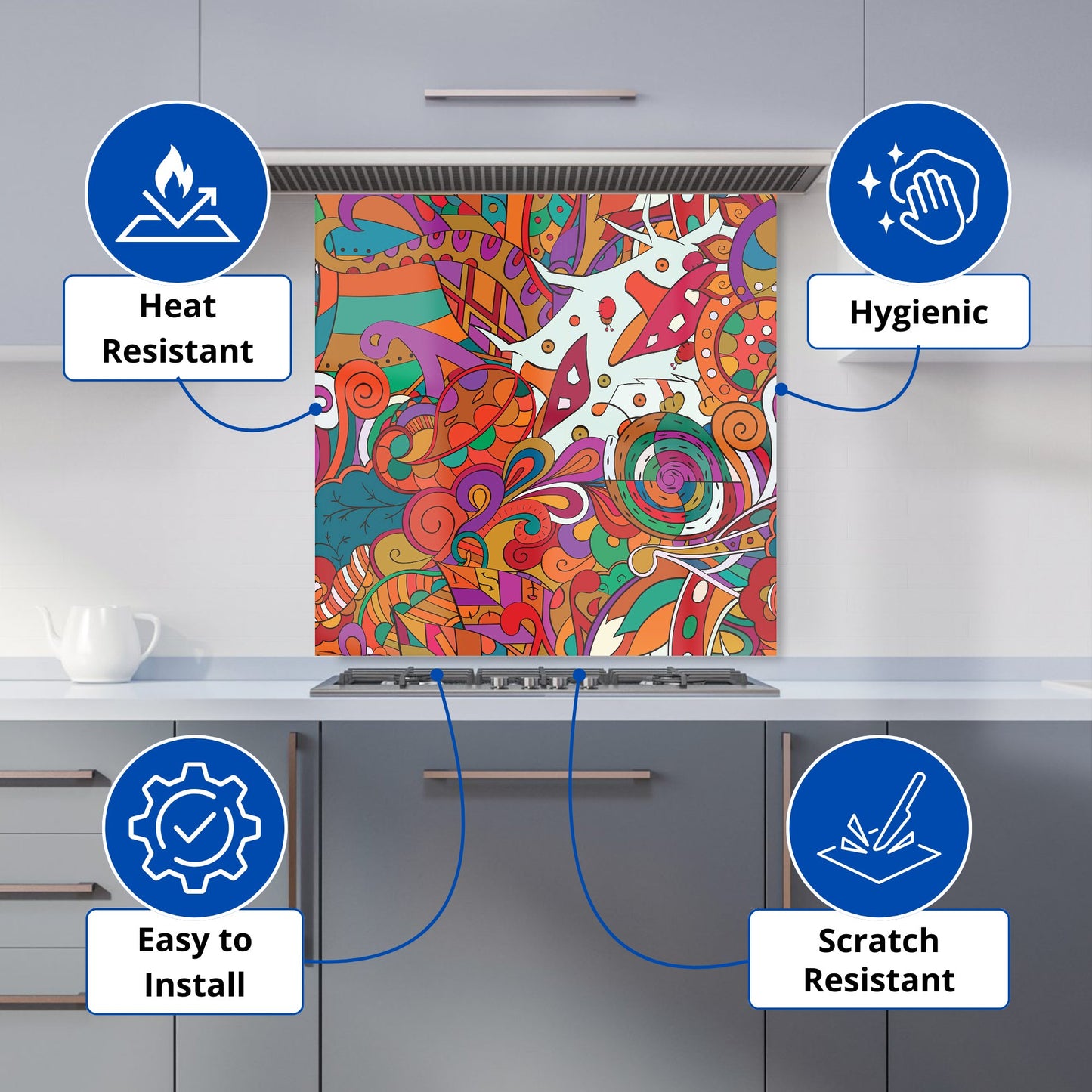 Heat Resistant

Hygienic

Easy to Install

Scratch Resistant