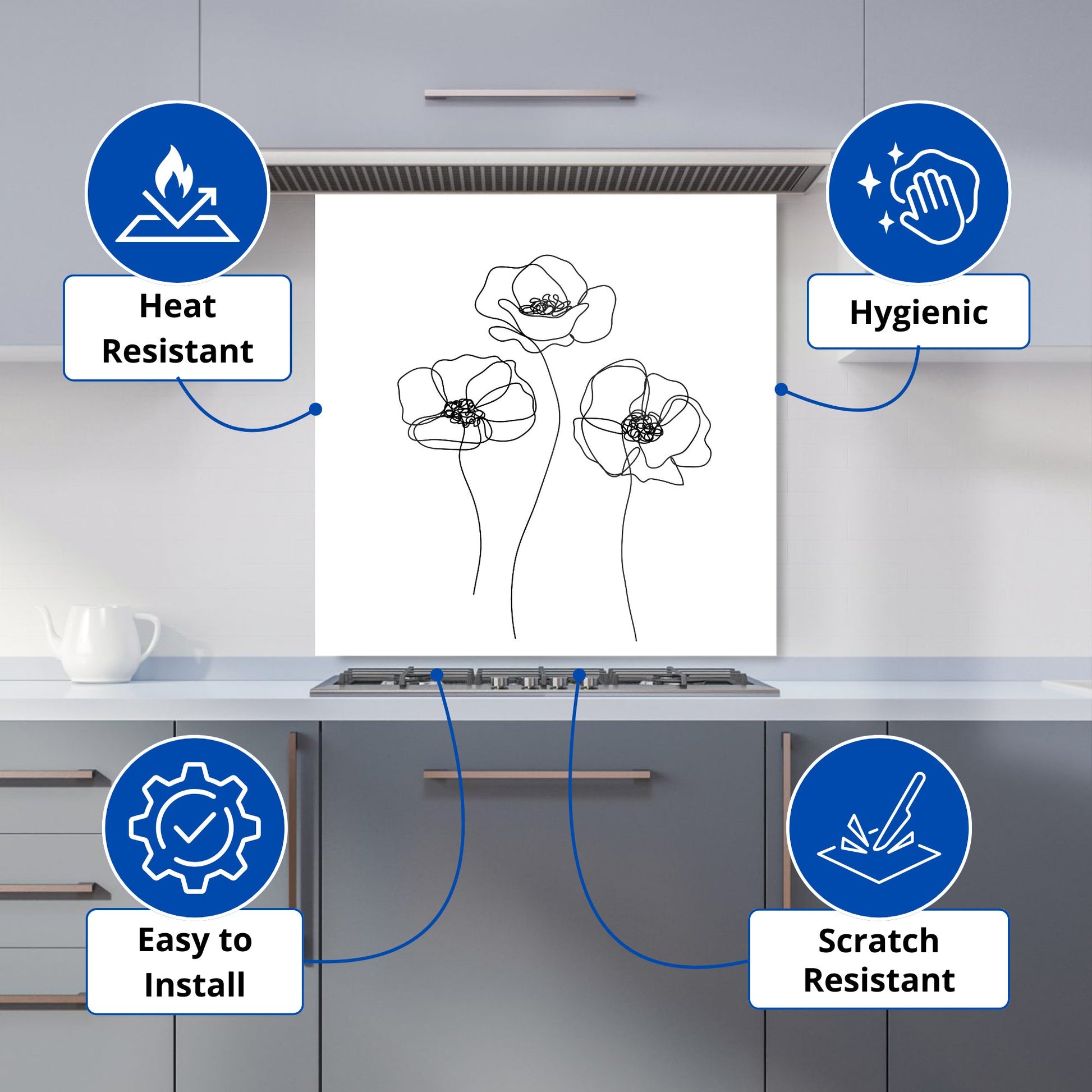 Heat Resistant

Hygienic

Easy to Install

Scratch Resistant