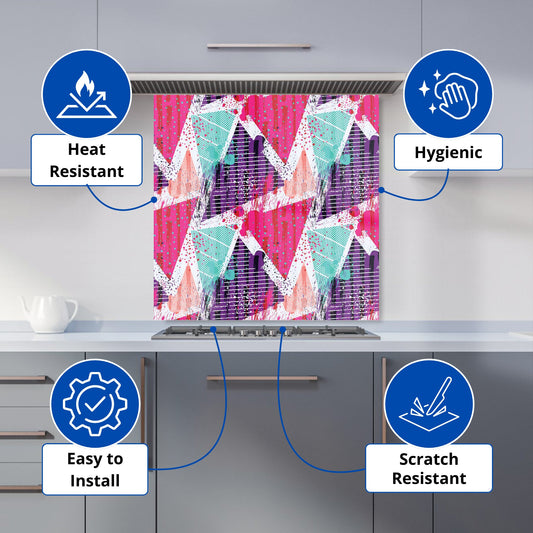 Heat Resistant

Hygienic

Easy to Install

Scratch Resistant