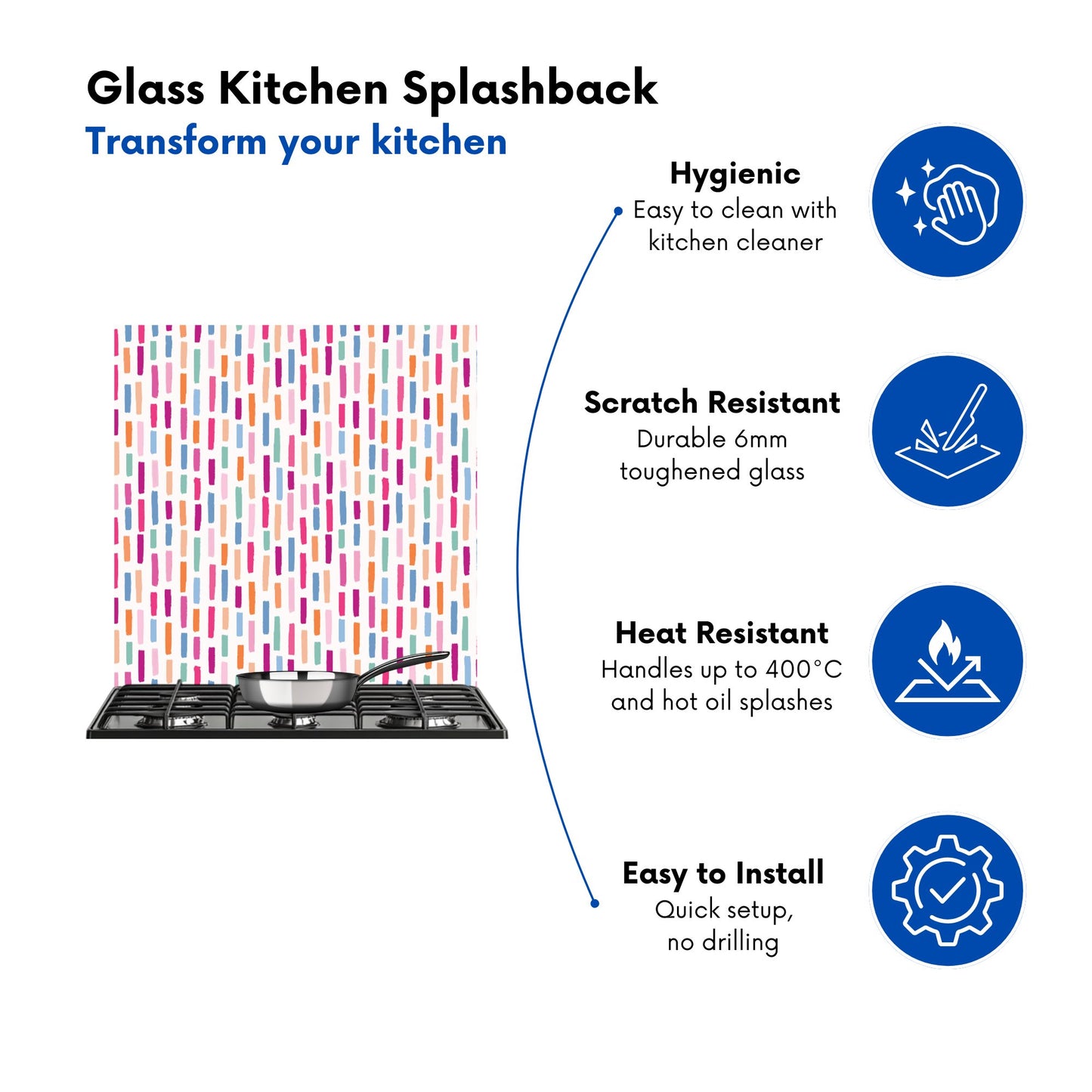 Glass Kitchen Splashback
Transform your kitchen

Hygienic
Easy to clean with kitchen cleaner

Scratch Resistant
Durable 6mm toughened glass

Heat Resistant
Handles up to 400°C and hot oil splashes

Easy to Install
Quick setup, no drilling