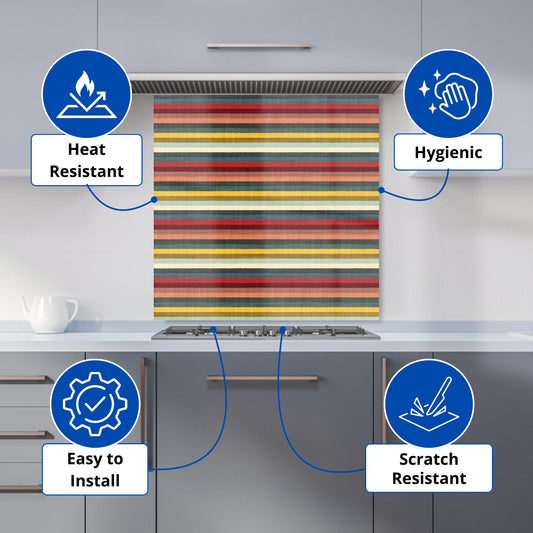 Heat Resistant

Hygienic

Easy to Install

Scratch Resistant