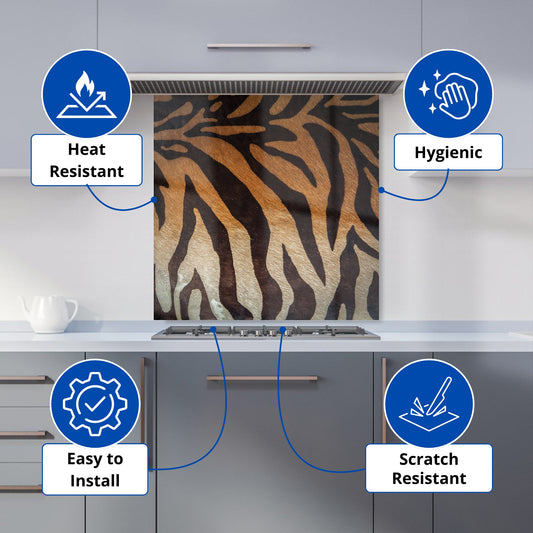 Heat Resistant

Hygienic

Easy to Install

Scratch Resistant