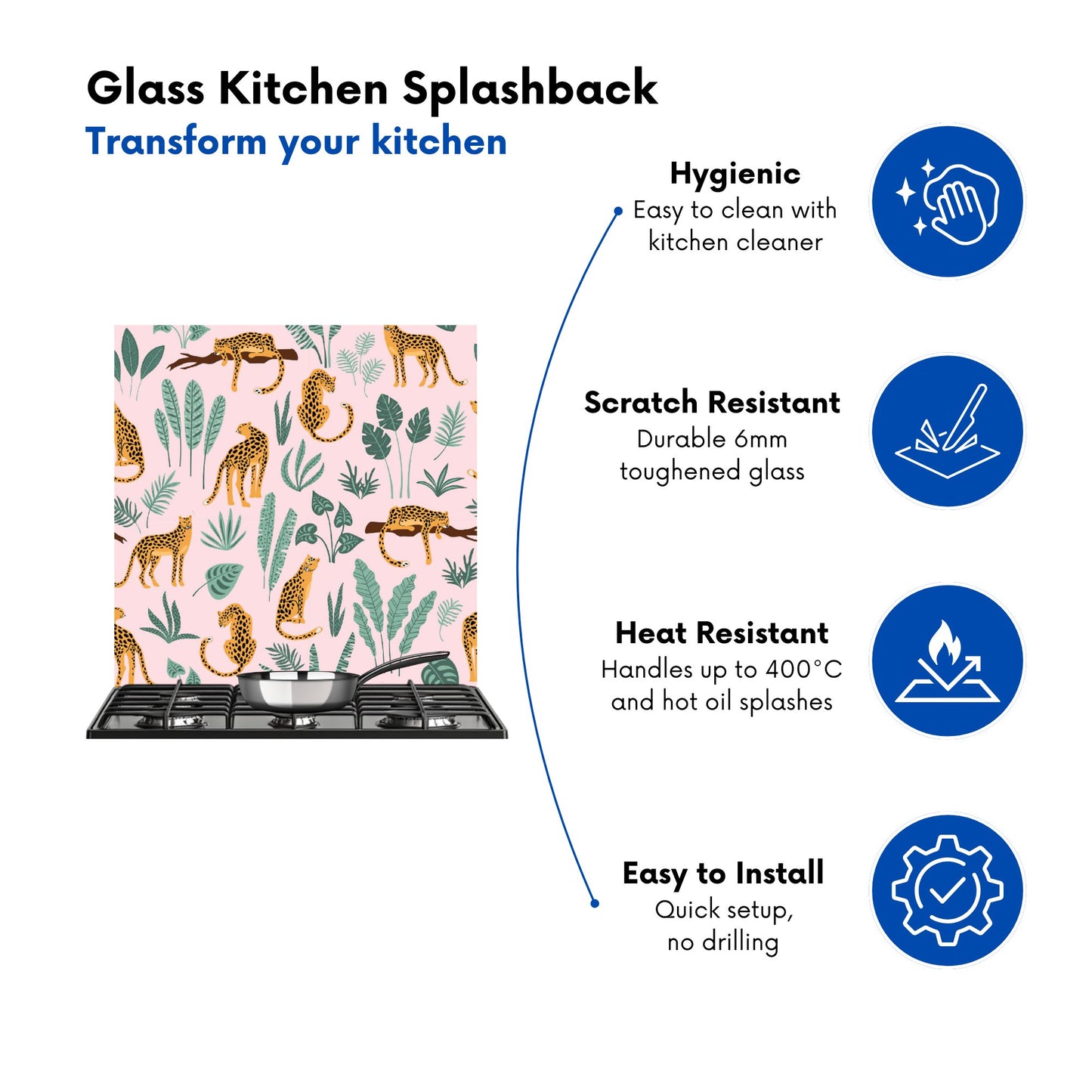 Glass Kitchen Splashback
Transform your kitchen

Hygienic
Easy to clean with kitchen cleaner

Scratch Resistant
Durable 6mm toughened glass

Heat Resistant
Handles up to 400°C and hot oil splashes

Easy to Install
Quick setup, no drilling