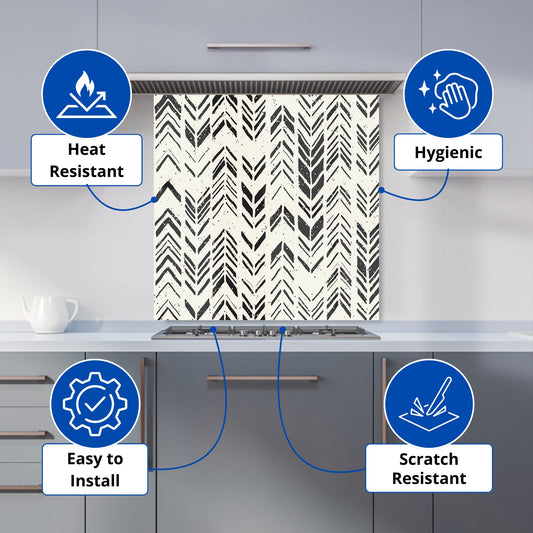 Heat Resistant

Hygienic

Easy to Install

Scratch Resistant