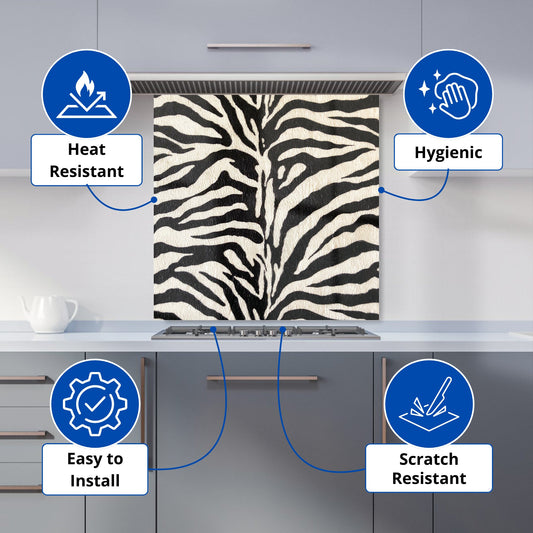 Heat Resistant

Hygienic

Easy to Install

Scratch Resistant