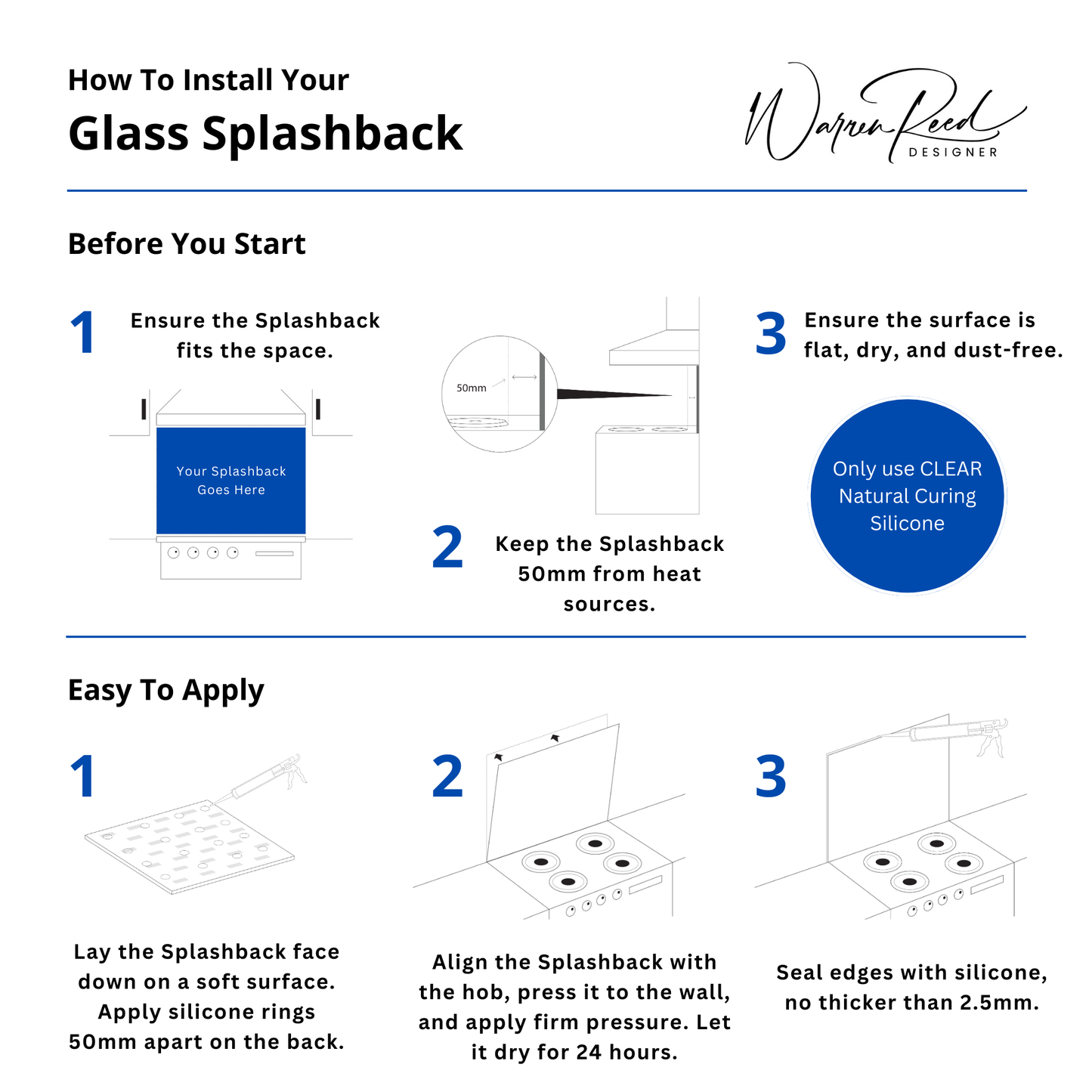 How To Install Your
Glass Splashback

Warren Reed
DESIGNER

Before You Start

1 Ensure the Splashback fits the space.

Your Splashback Goes Here

50mm

2 Keep the Splashback 50mm from heat sources.

3 Ensure the surface is flat, dry, and dust-free.

Only use CLEAR Natural Curing Silicone

Easy To Apply

1

Lay the Splashback face down on a soft surface. Apply silicone rings 50mm apart on the back.

2

Align the Splashback with the hob, press it to the wall, and apply firm pressure. Let it dry for 24 hours.

3

Seal edges with silicone, no thicker than 2.5mm.