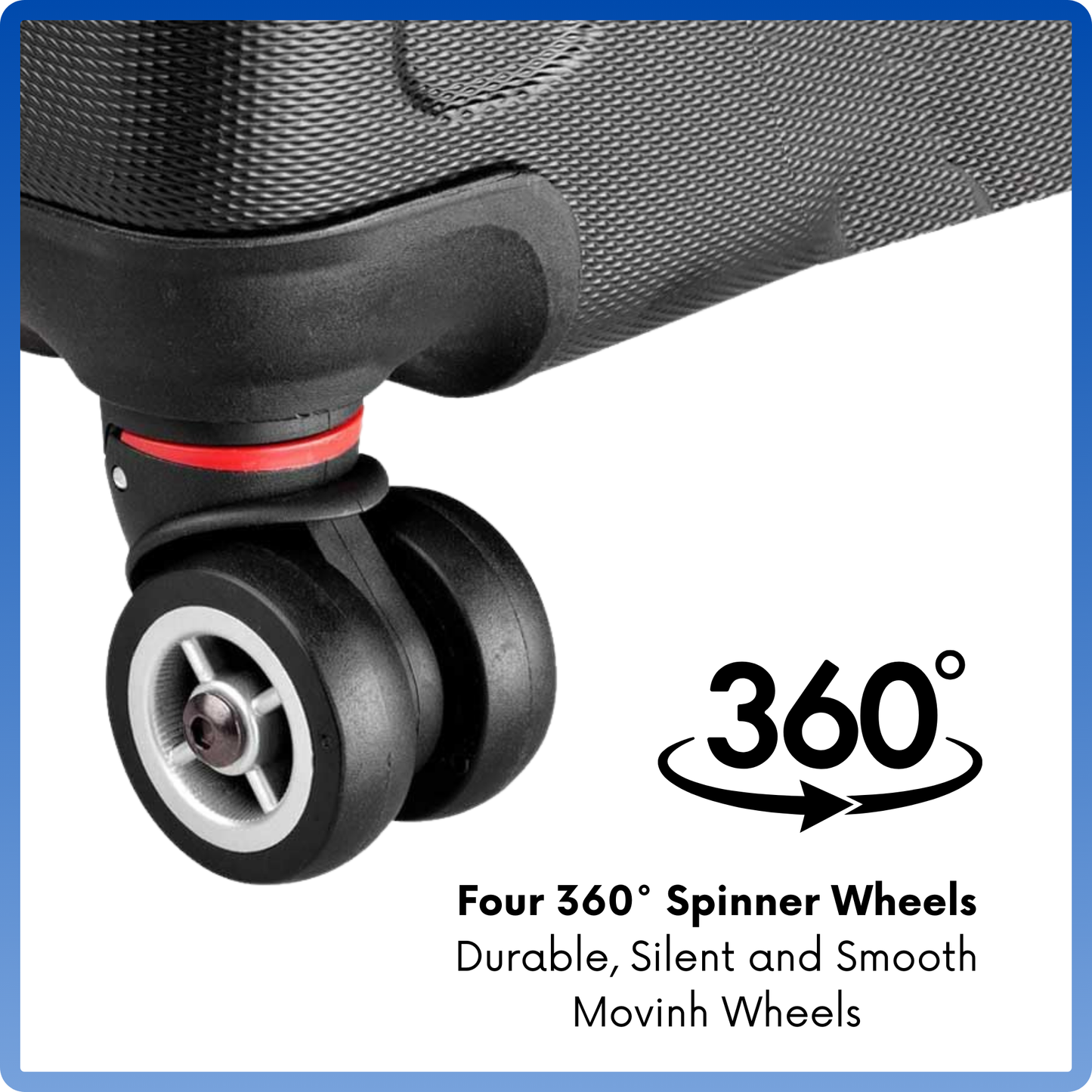 360°

Four 360° Spinner Wheels
Durable, Silent and Smooth Movinh Wheels